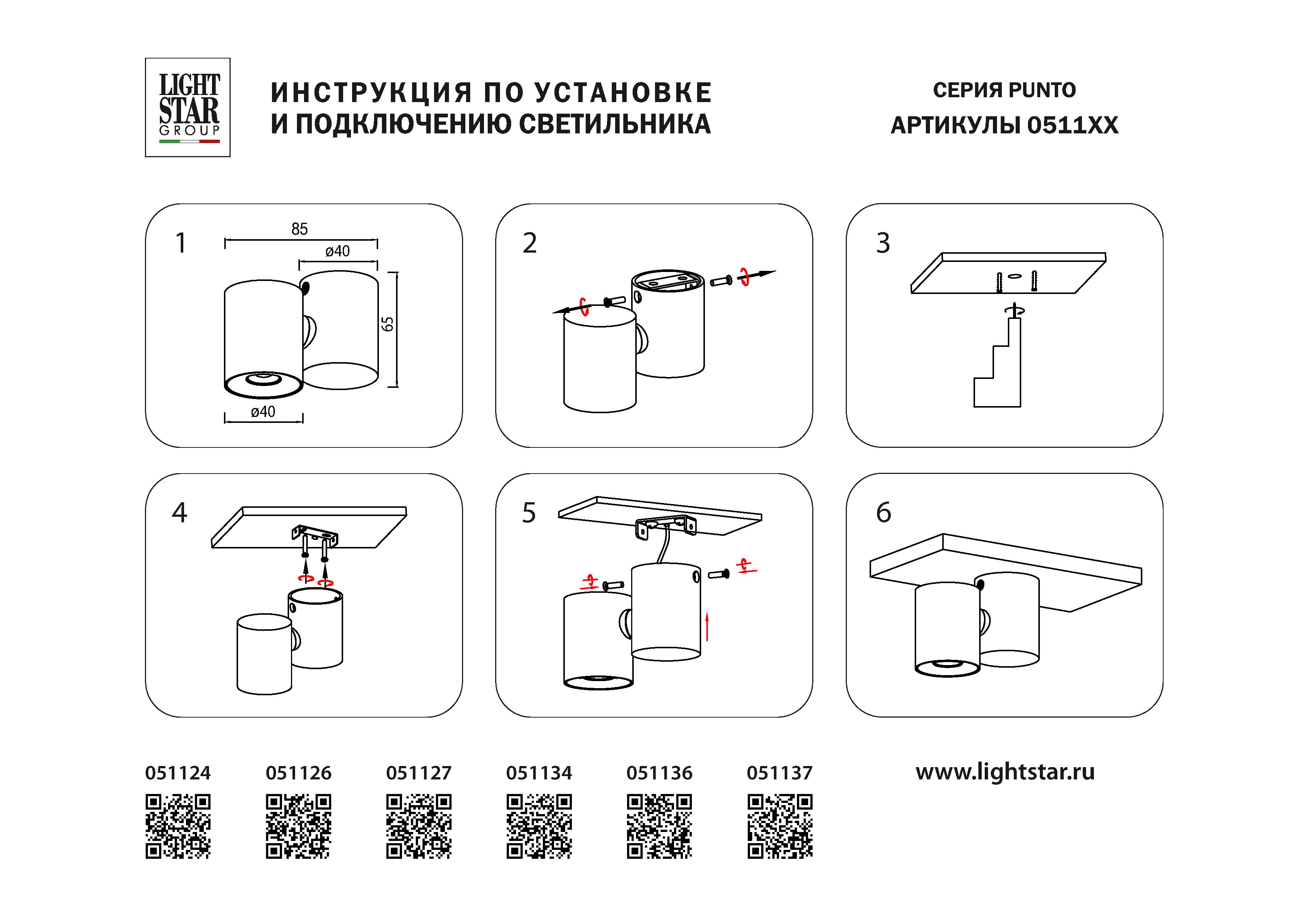 LIGHT STAR GROUP

ИНСТРУКЦИЯ ПО УСТАНОВКЕ И ПОДКЛЮЧЕНИЮ СВЕТИЛЬНИКА

СЕРИЯ PUNTO
АРТИКУЛЫ 0511XX

1

85

ø40

65

ø40

2

3

4

5

6

051124

051126

051127

051134

051136

051137

www.lightstar.ru