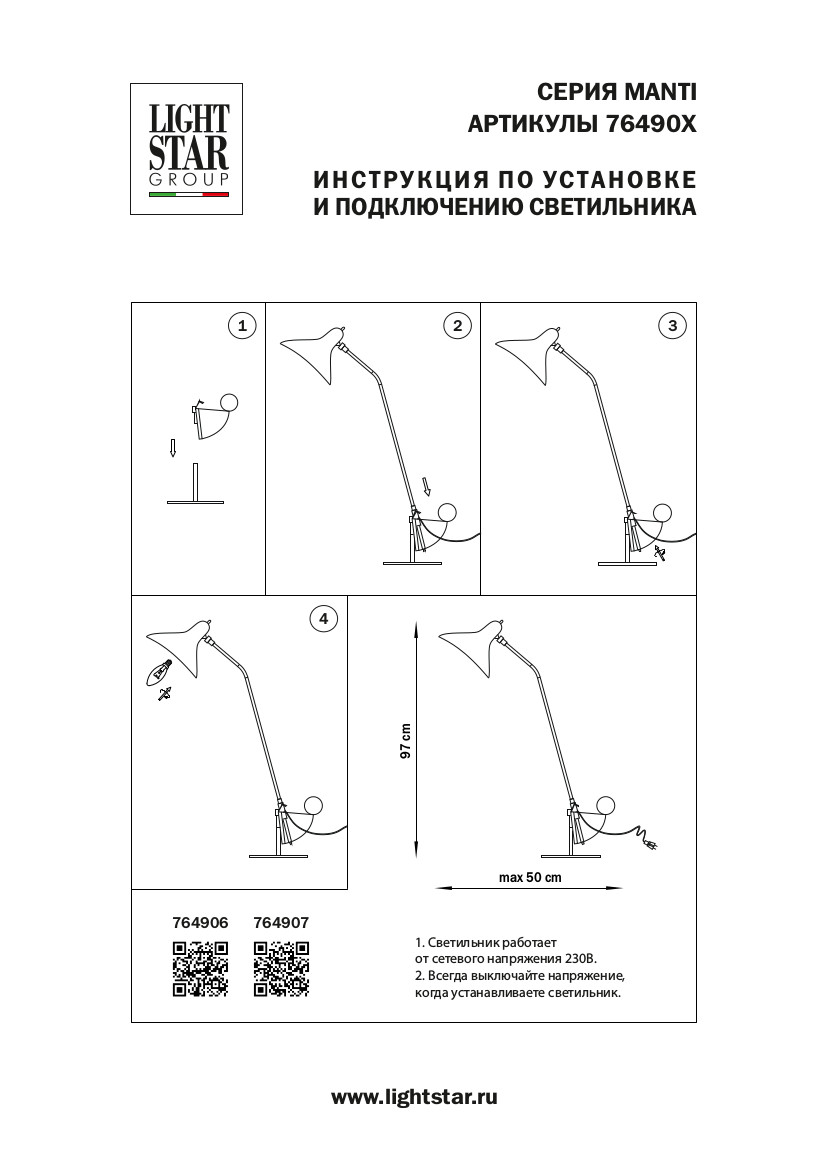 LIGHT STAR GROUP

СЕРИЯ MANTI
АРТИКУЛЫ 76490X

ИНСТРУКЦИЯ ПО УСТАНОВКЕ И ПОДКЛЮЧЕНИЮ СВЕТИЛЬНИКА

1

2

3

4

97 cm

max 50 cm

764906 764907

1. Светильник работает от сетевого напряжения 230В.
2. Всегда выключайте напряжение, когда устанавливаете светильник.

www.lightstar.ru